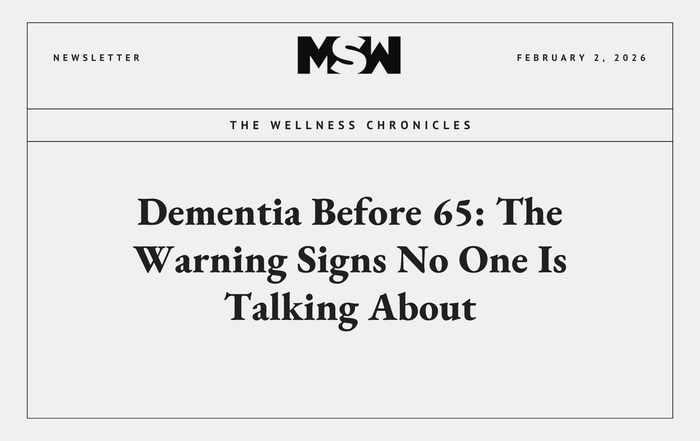 NEWSLETTER

MSW

FEBRUARY 2, 2026

THE WELLNESS CHRONICLES

Dementia Before 65: The Warning Signs No One Is Talking About